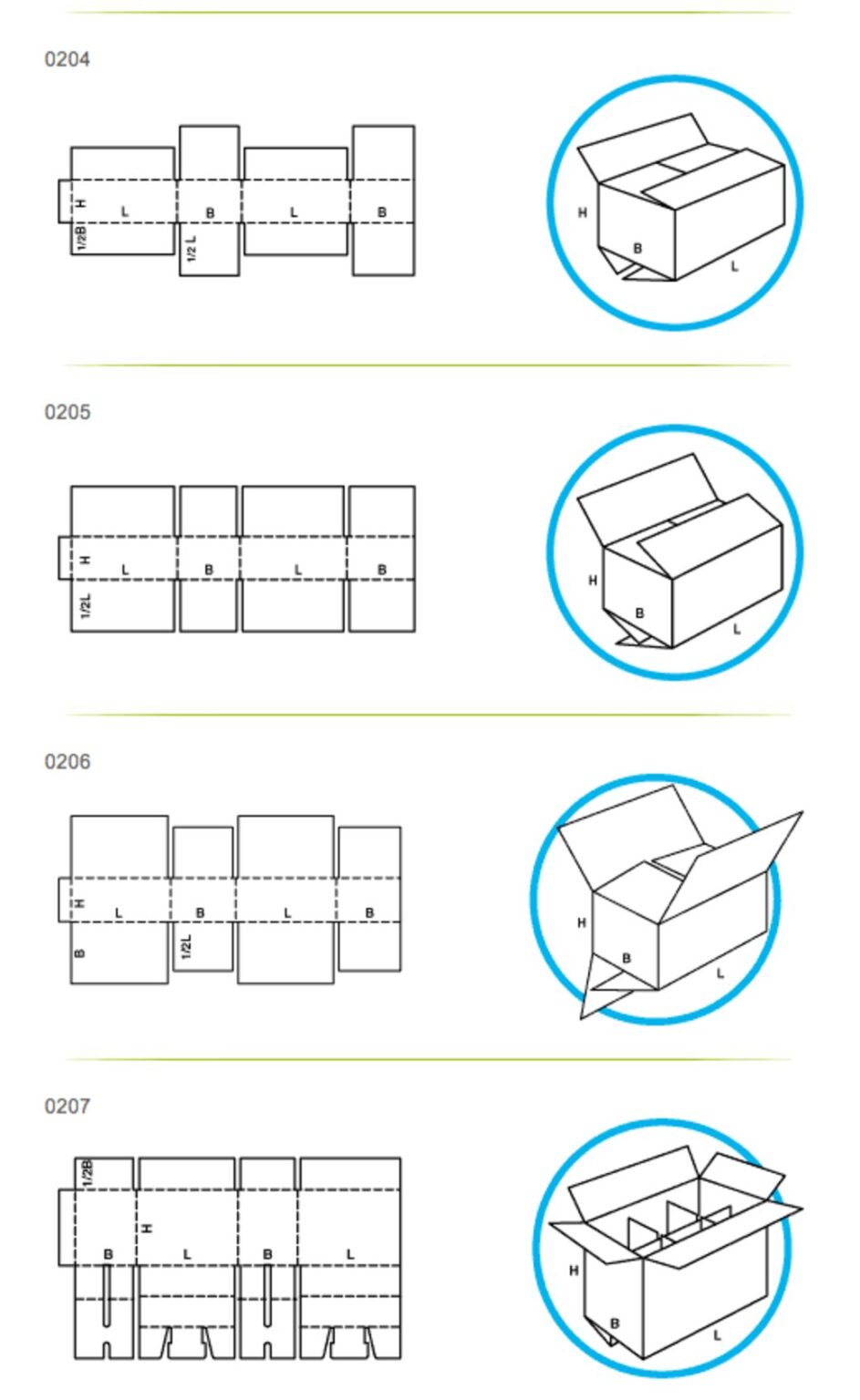 0204

H
1/2B
L
B
1/2 L
L
B

H
B
L

0205

H
1/2L
L
B
L
B

H
B
L

0206

H
B
L
B
1/2L
L
B

H
B
L

0207

1/2B
H
B
L
B
L

H
B
L